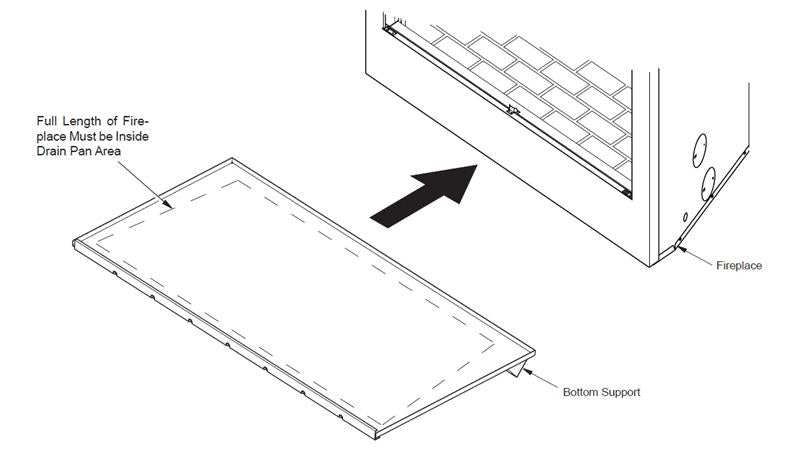 Full Length of Fireplace Must be Inside Drain Pan Area

Fireplace

Bottom Support