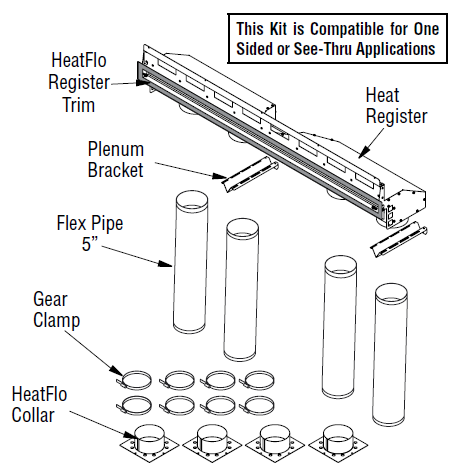 This Kit is Compatible for One Sided or See-Thru Applications

HeatFlo Register Trim

Heat Register

Plenum Bracket

Flex Pipe 5”

Gear Clamp

HeatFlo Collar