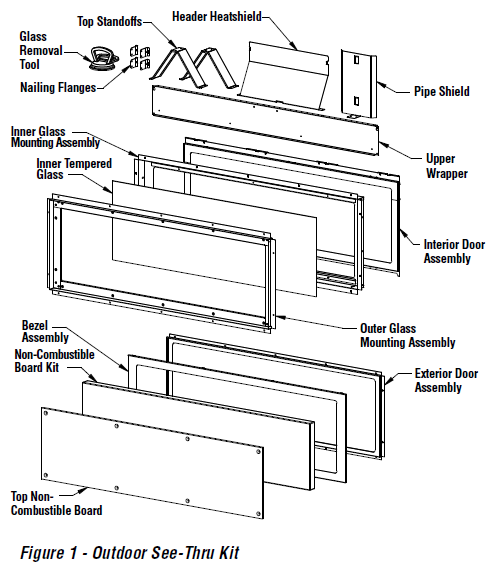 Top Standoffs

Header Heatshield

Glass Removal Tool

Nailing Flanges

Pipe Shield

Inner Glass Mounting Assembly

Inner Tempered Glass

Upper Wrapper

Interior Door Assembly

Outer Glass Mounting Assembly

Bezel Assembly

Non-Combustible Board Kit

Exterior Door Assembly

Top Non-Combustible Board

Figure 1 - Outdoor See-Thru Kit