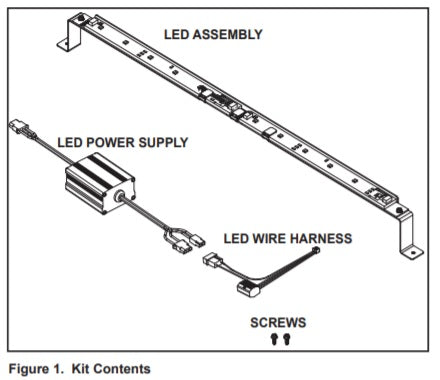 LED ASSEMBLY

LED POWER SUPPLY

LED WIRE HARNESS

SCREWS

Figure 1. Kit Contents