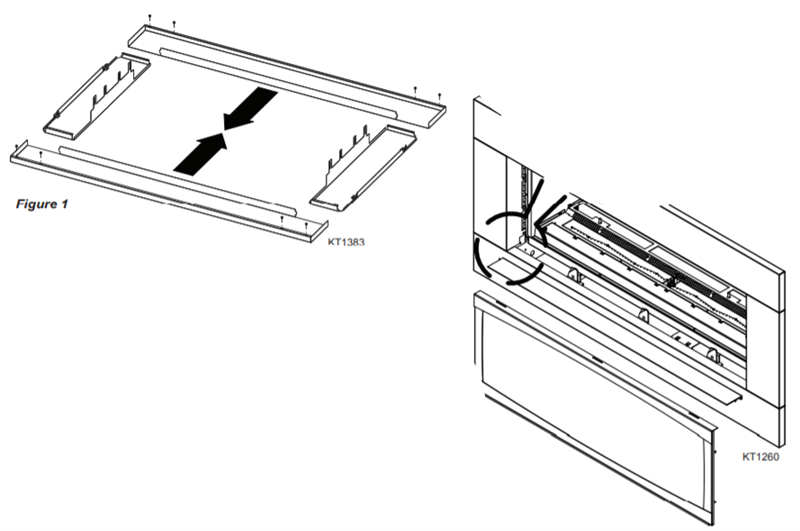 Figure 1

KT1383

KT1260